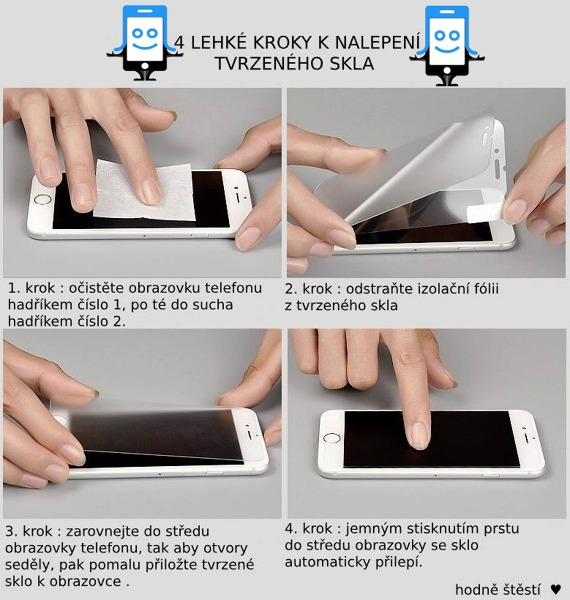 4 LEHKÉ KROKY K NALEPENÍ TVRZENÉHO SKLA

1. krok : očistěte obrazovku telefonu hadříkem číslo 1, po té do sucha hadříkem číslo 2.

2. krok : odstraňte izolační fólii z tvrzeného skla

3. krok : zarovnejte do středu obrazovky telefonu, tak aby otvory seděly, pak pomalu přiložte tvrzené sklo k obrazovce .

4. krok : jemným stisknutím prstu do středu obrazovky se sklo automaticky přilepí.

hodně štěstí ♥