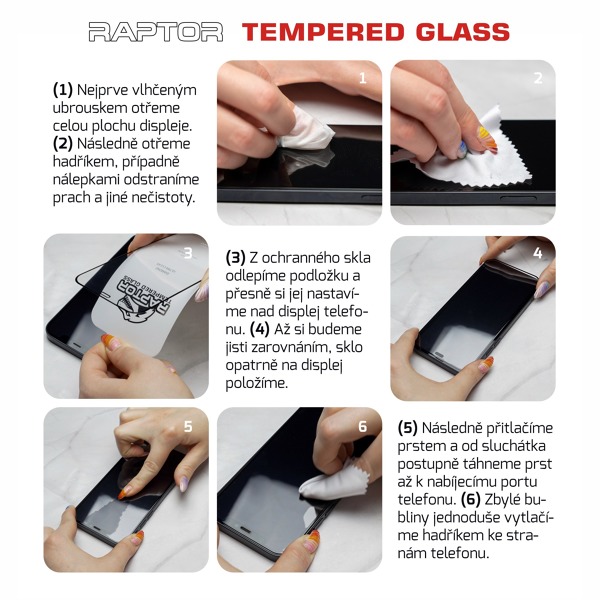 RAPTOR TEMPERED GLASS

(1) Nejprve vlhčeným ubrouskem otřeme celou plochu displeje. (2) Následně otřeme hadříkem, případně nálepkami odstraníme prach a jiné nečistoty.

1

2

3

RAPTOR
TEMPERED GLASS

(3) Z ochranného skla odlepíme podložku a přesně si jej nastavíme nad displej telefonu. (4) Až si budeme jisti zarovnáním, sklo opatrně na displej položíme.

4

5

6

(5) Následně přitlačíme prstem a od sluchátka postupně táhneme prst až k nabíjecímu portu telefonu. (6) Zbylé bubliny jednoduše vytlačíme hadříkem ke stranám telefonu.